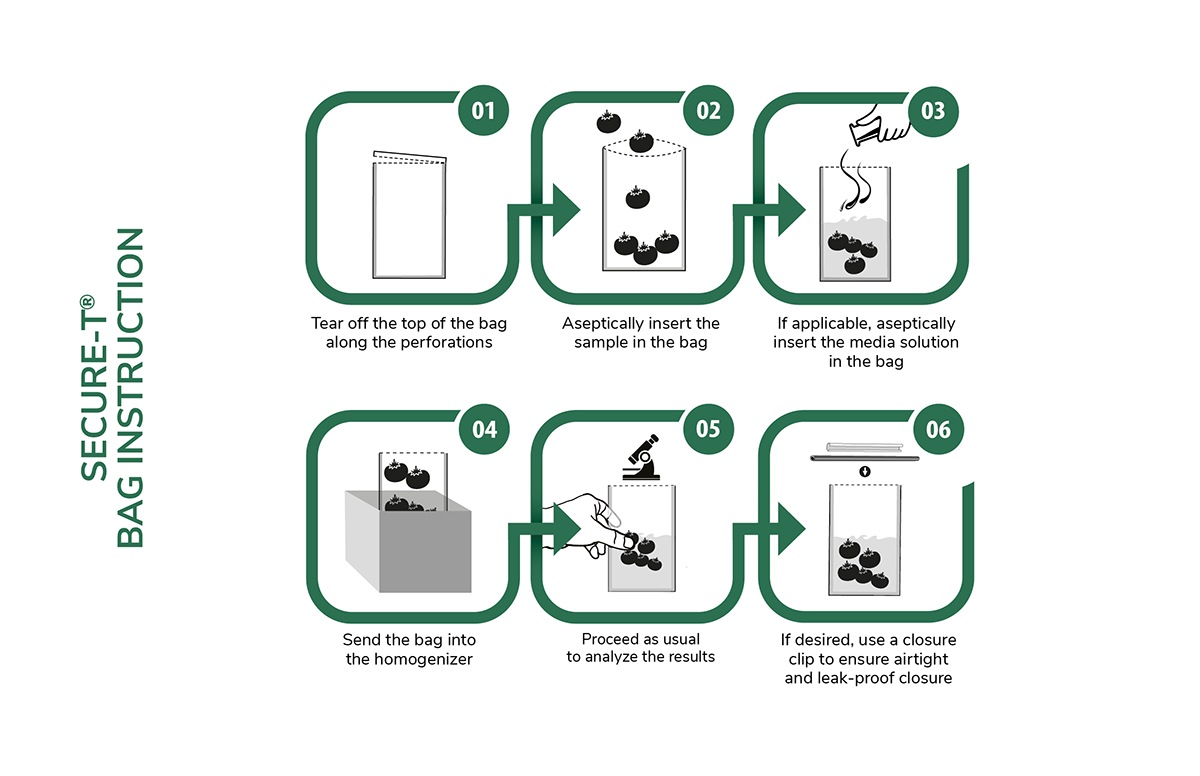 SECURE-T®
BAG INSTRUCTION

01
Tear off the top of the bag along the perforations

02
Aseptically insert the sample in the bag

03
If applicable, aseptically insert the media solution in the bag

04
Send the bag into the homogenizer

05
Proceed as usual to analyze the results

06
If desired, use a closure clip to ensure airtight and leak-proof closure